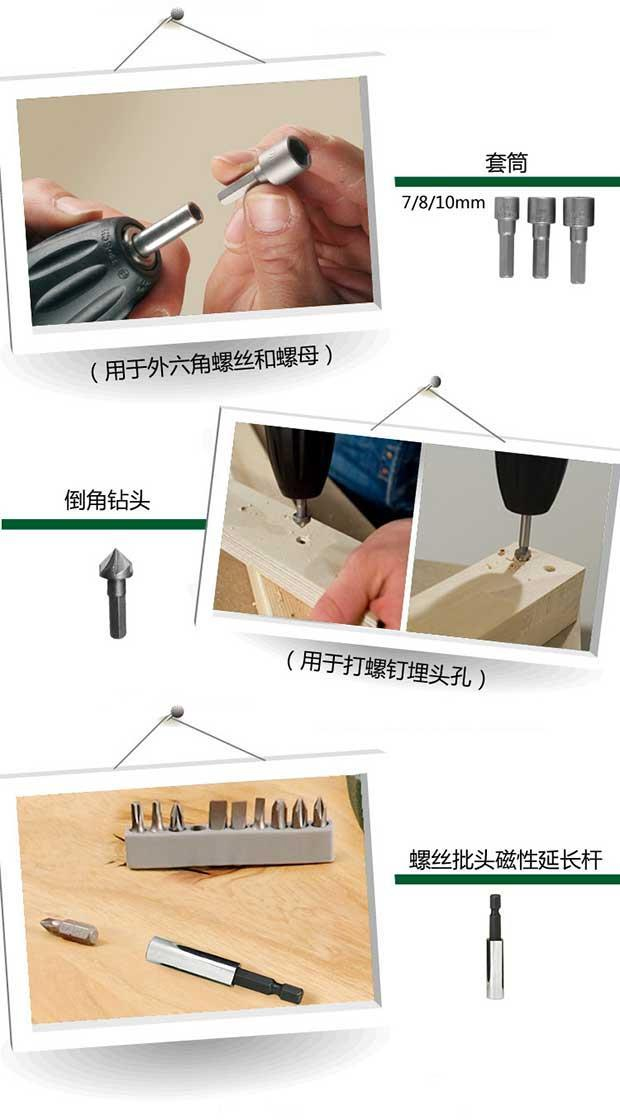 套筒
7/8/10mm

（用于外六角螺丝和螺母）

倒角钻头

（用于打螺钉埋头孔）

螺丝批头磁性延长杆