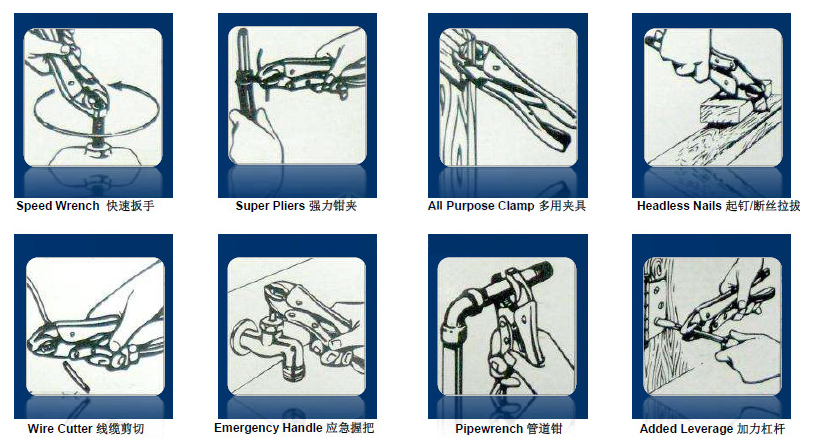 Speed Wrench 快速扳手

Super Pliers 强力钳夹

All Purpose Clamp 多用夹具

Headless Nails 起钉/断丝拉拔

Wire Cutter 线缆剪切

Emergency Handle 应急握把

Pipewrench 管道钳

Added Leverage 加力杠杆