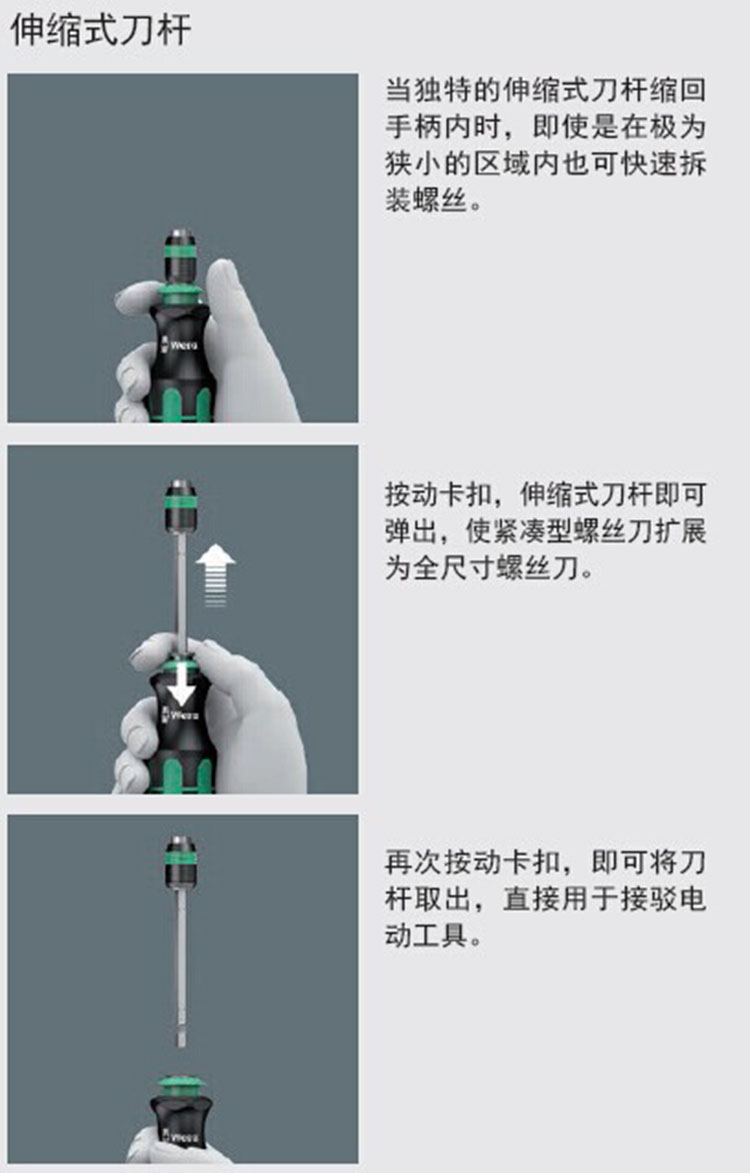 伸缩式刀杆

Wera

当独特的伸缩式刀杆缩回手柄内时，即使是在极为狭小的区域内也可快速拆装螺丝。

Wera

按动卡扣，伸缩式刀杆即可弹出，使紧凑型螺丝刀扩展为全尺寸螺丝刀。

Wera

再次按动卡扣，即可将刀杆取出，直接用于接驳电动工具。