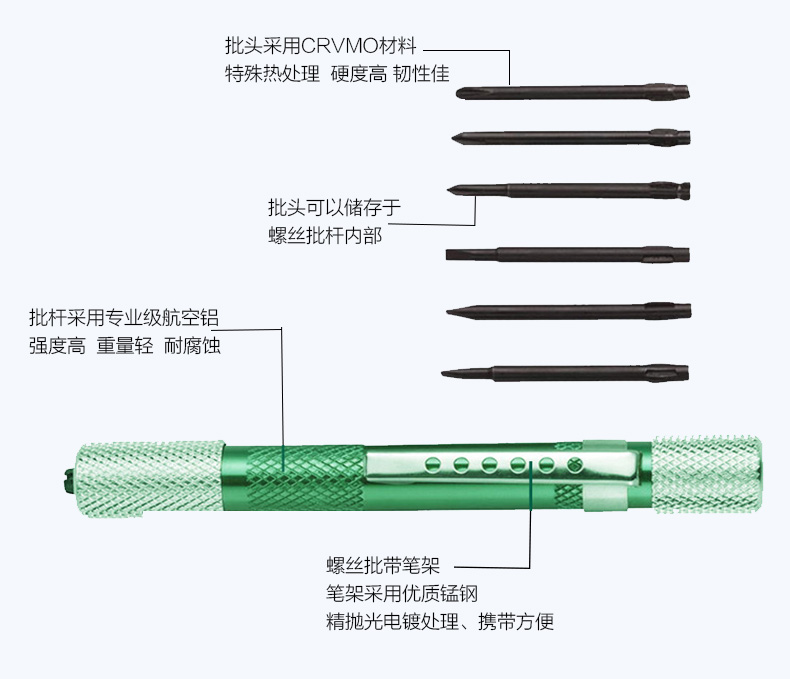 批头采用CRVMO材料
特殊热处理 硬度高 韧性佳

批头可以储存于
螺丝批杆内部

批杆采用专业级航空铝
强度高 重量轻 耐腐蚀

螺丝批带笔架
笔架采用优质锰钢
精抛光电镀处理、携带方便