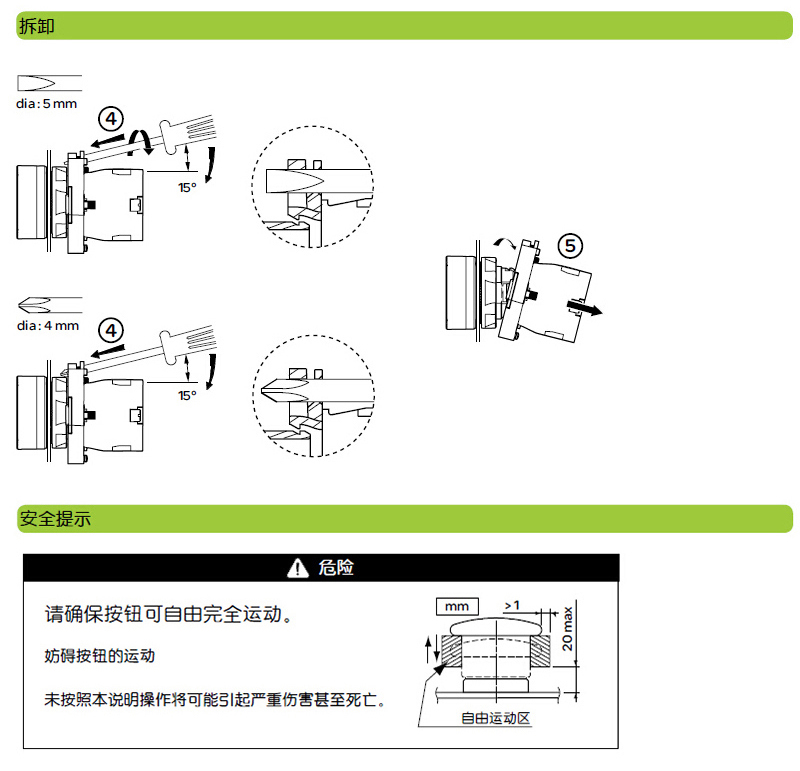 拆卸

dia: 5 mm

4

15°

dia: 4 mm

4

15°

5

安全提示

危险

请确保按钮可自由完全运动。

妨碍按钮的运动

未按照本说明操作将可能引起严重伤害甚至死亡。

mm

>1

20 max

自由运动区