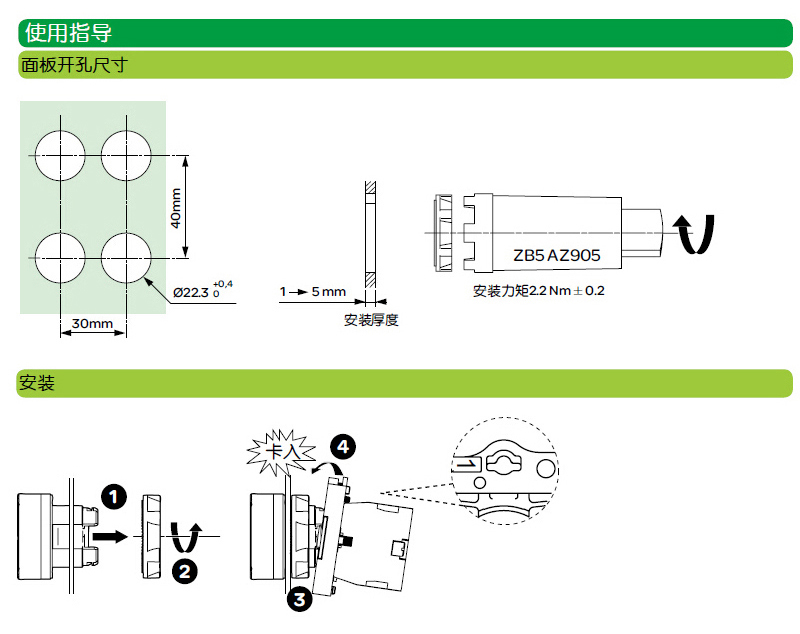 使用指导

面板开孔尺寸

40mm

Ø22.3 $^{+0,4}_{0}$

30mm

1 → 5 mm

安装厚度

ZB5 AZ905

安装力矩2.2 Nm ± 0.2

安装

卡入

4

1

2

3