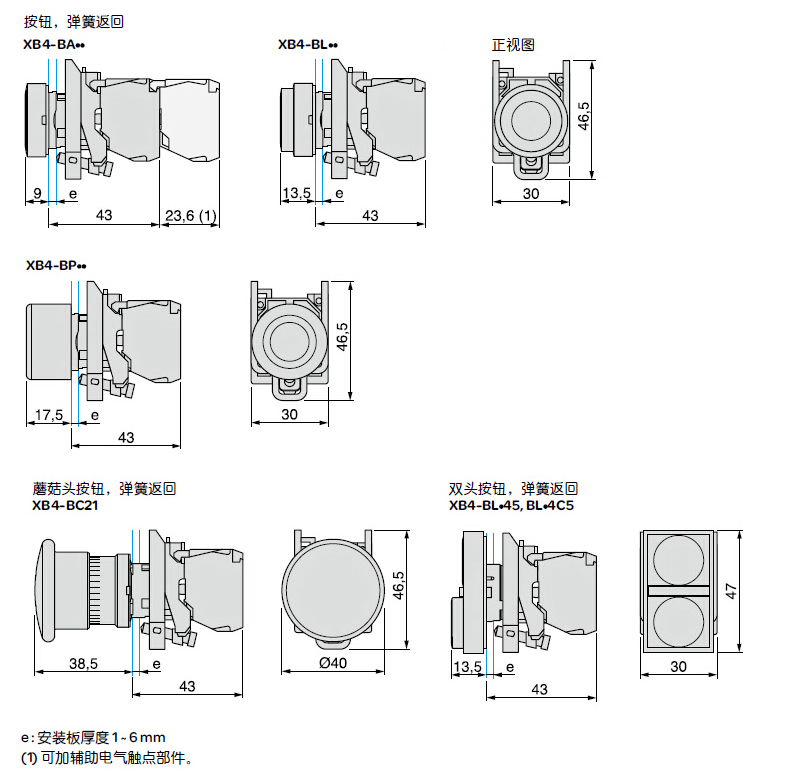 按钮，弹簧返回
XB4-BA••

9
e
43
23,6 (1)

XB4-BL••

13,5
e
43

正视图

46,5
30

XB4-BP••

17,5
e
43

46,5
30

蘑菇头按钮，弹簧返回
XB4-BC21

38,5
e
43

46,5
Ø40

双头按钮，弹簧返回
XB4-BL•45, BL•4C5

13,5
e
43

47
30

e: 安装板厚度 1~6 mm
(1) 可加辅助电气触点部件。